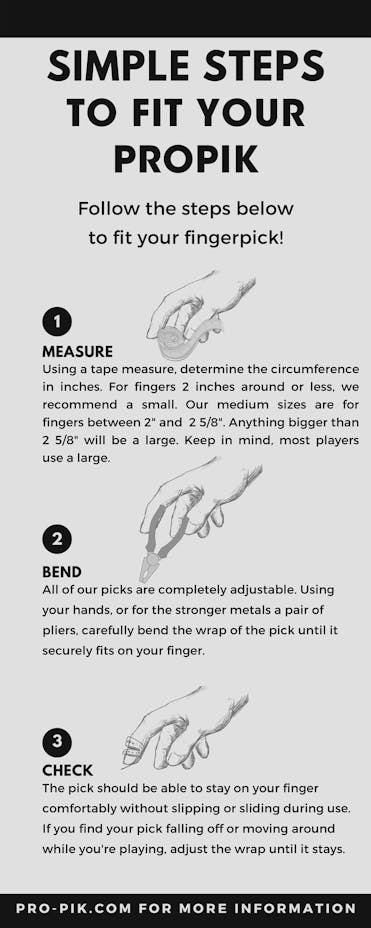 SIMPLE STEPS TO FIT YOUR PROPIK

Follow the steps below to fit your fingerpick!

1
MEASURE
Using a tape measure, determine the circumference in inches. For fingers 2 inches around or less, we recommend a small. Our medium sizes are for fingers between 2" and 2 5/8". Anything bigger than 2 5/8" will be a large. Keep in mind, most players use a large.

2
BEND
All of our picks are completely adjustable. Using your hands, or for the stronger metals a pair of pliers, carefully bend the wrap of the pick until it securely fits on your finger.

3
CHECK
The pick should be able to stay on your finger comfortably without slipping or sliding during use. If you find your pick falling off or moving around while you're playing, adjust the wrap until it stays.

PRO-PIK.COM FOR MORE INFORMATION